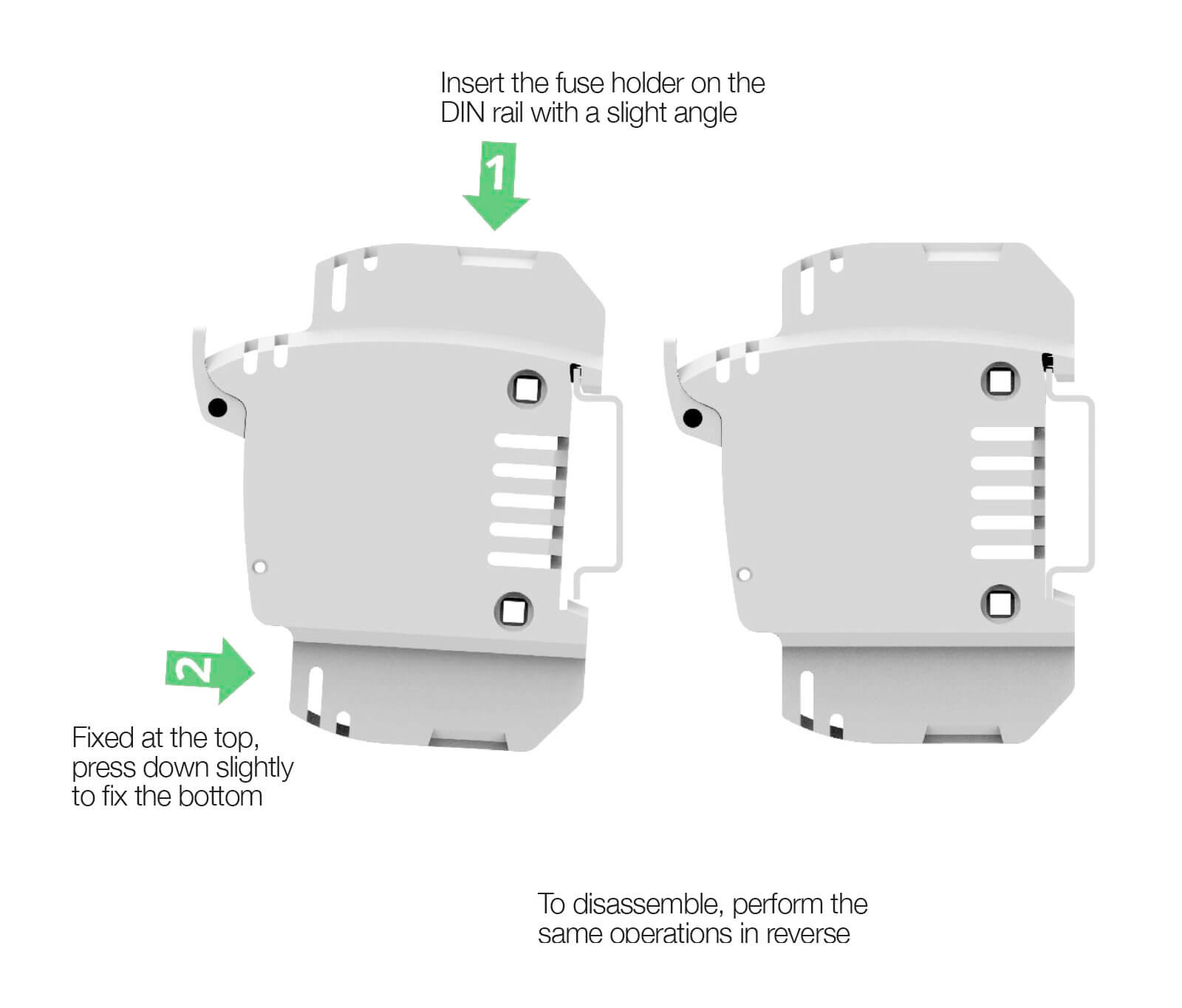 Insert the fuse holder on the DIN rail with a slight angle

1

2

Fixed at the top, press down slightly to fix the bottom

To disassemble, perform the same operations in reverse