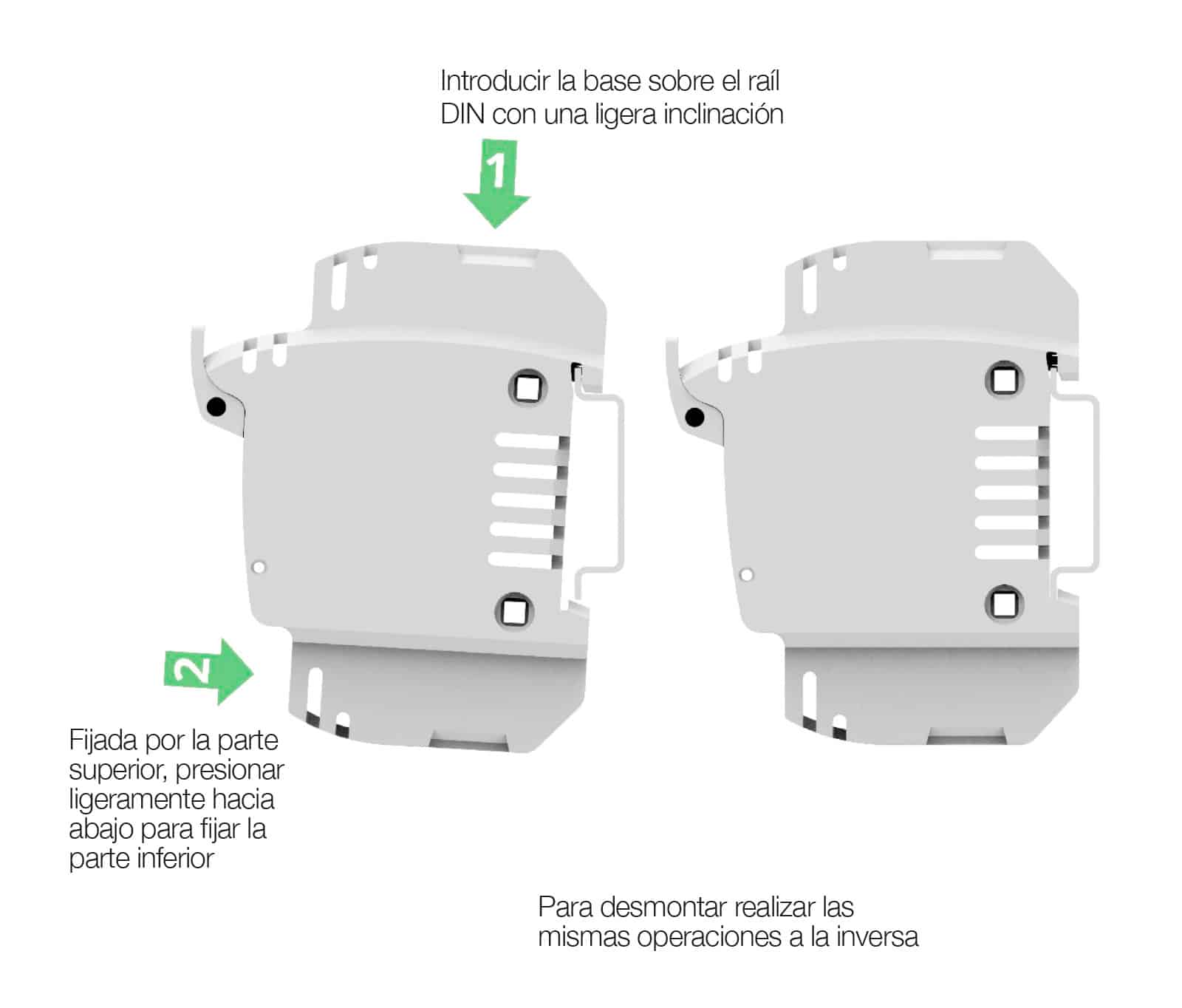 Introducir la base sobre el raíl DIN con una ligera inclinación

1

2

Fijada por la parte superior, presionar ligeramente hacia abajo para fijar la parte inferior

Para desmontar realizar las mismas operaciones a la inversa