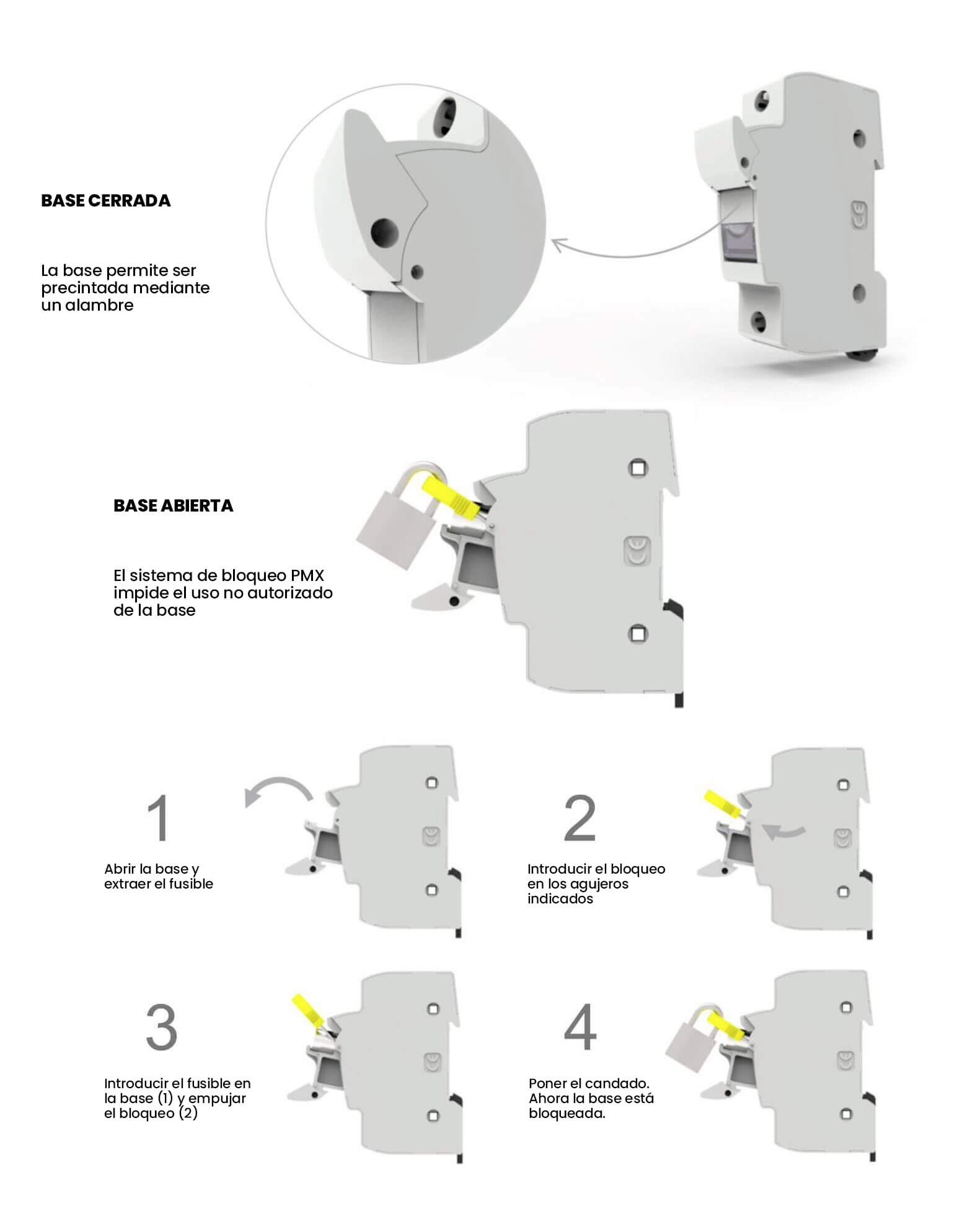 BASE CERRADA

La base permite ser precintada mediante un alambre

BASE ABIERTA

El sistema de bloqueo PMX impide el uso no autorizado de la base

1

Abrir la base y extraer el fusible

2

Introducir el bloqueo en los agujeros indicados

3

Introducir el fusible en la base (1) y empujar el bloqueo (2)

4

Poner el candado. Ahora la base está bloqueada.