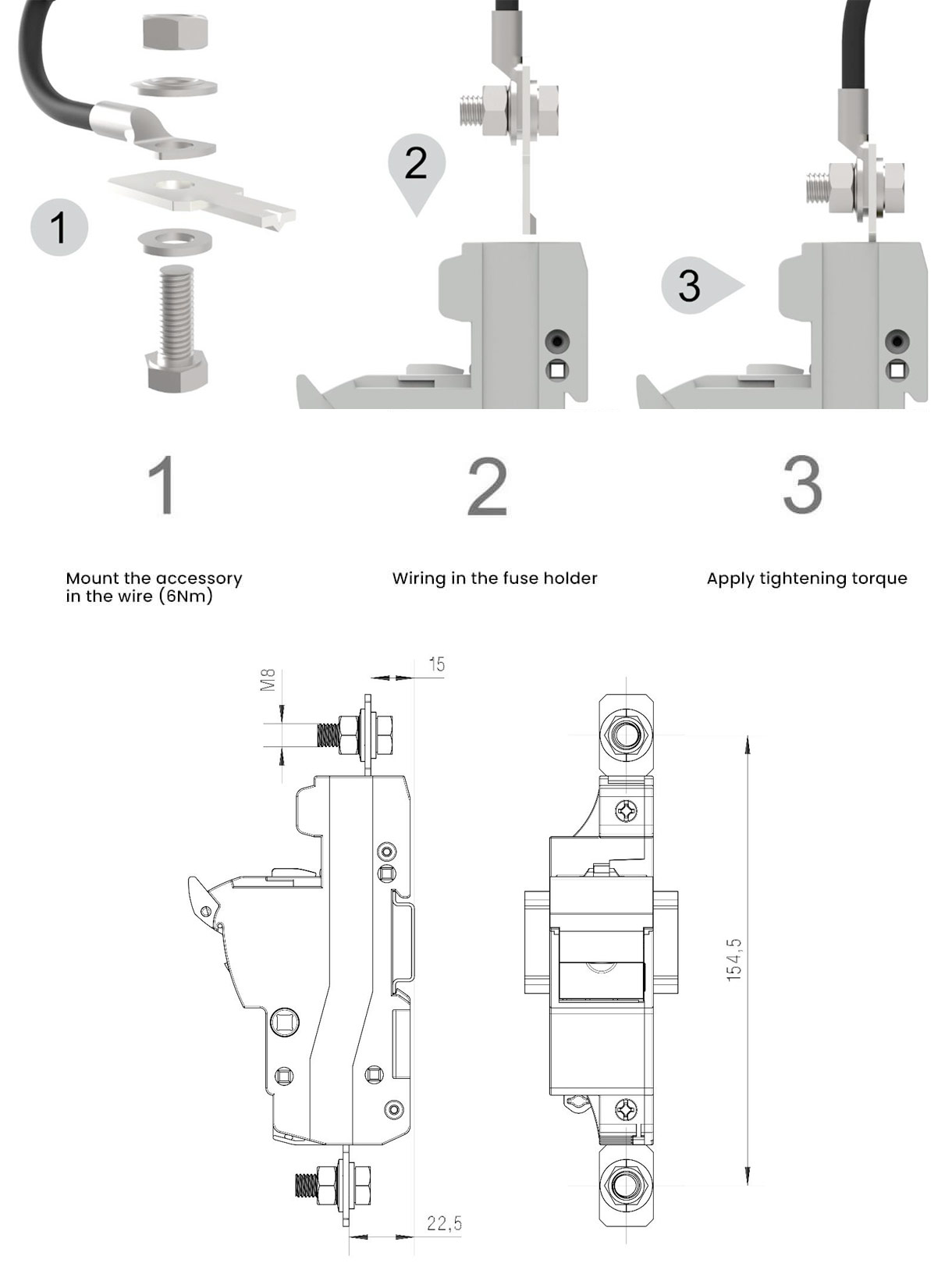 1

2

3

1

2

3

Mount the accessory in the wire (6Nm)

Wiring in the fuse holder

Apply tightening torque

M8

15

22,5

154,5